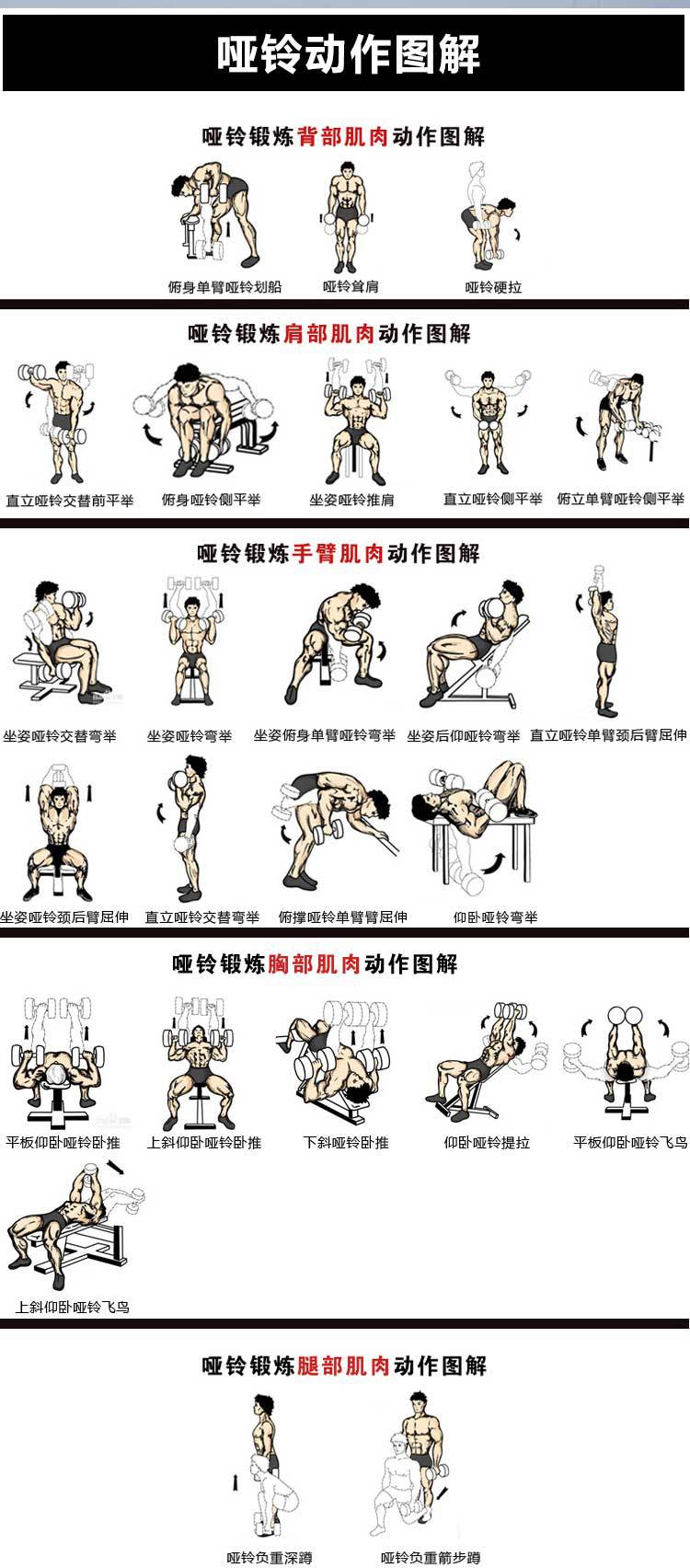 哑铃动作图解

哑铃锻炼背部肌肉动作图解

俯身单臂哑铃划船

哑铃耸肩

哑铃硬拉

哑铃锻炼肩部肌肉动作图解

直立哑铃交替前平举

俯身哑铃侧平举

坐姿哑铃推肩

直立哑铃侧平举

俯立单臂哑铃侧平举

哑铃锻炼手臂肌肉动作图解

坐姿哑铃交替弯举

坐姿哑铃弯举

坐姿俯身单臂哑铃弯举

坐姿后仰哑铃弯举

直立哑铃单臂颈后臂屈伸

坐姿哑铃颈后臂屈伸

直立哑铃交替弯举

俯撑哑铃单臂臂屈伸

仰卧哑铃弯举

哑铃锻炼胸部肌肉动作图解

平板仰卧哑铃卧推

上斜仰卧哑铃卧推

下斜哑铃卧推

仰卧哑铃提拉

平板仰卧哑铃飞鸟

上斜仰卧哑铃飞鸟

哑铃锻炼腿部肌肉动作图解

哑铃负重深蹲

哑铃负重箭步蹲